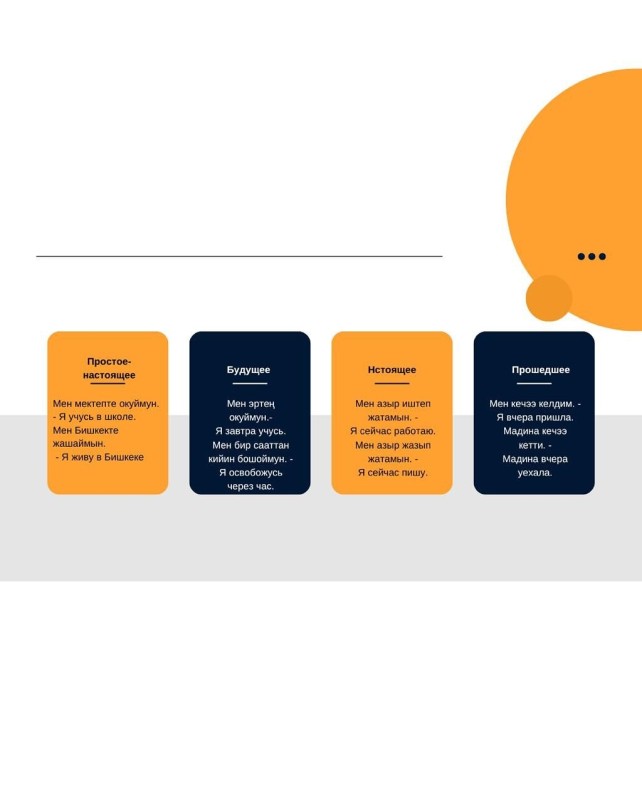 Простое-настоящее

Мен мектепте окуймун. - Я учусь в школе. Мен Бишкекте жашаймын. - Я живу в Бишкеке

Будущее

Мен эртең окуймун.- Я завтра учусь. Мен бир сааттан кийин бошоймун. - Я освобожусь через час.

Нстоящее

Мен азыр иштеп жатамын. - Я сейчас работаю. Мен азыр жазып жатамын. - Я сейчас пишу.

Прошедшее

Мен кечээ келдим. - Я вчера пришла. Мадина кечээ кетти. - Мадина вчера уехала.