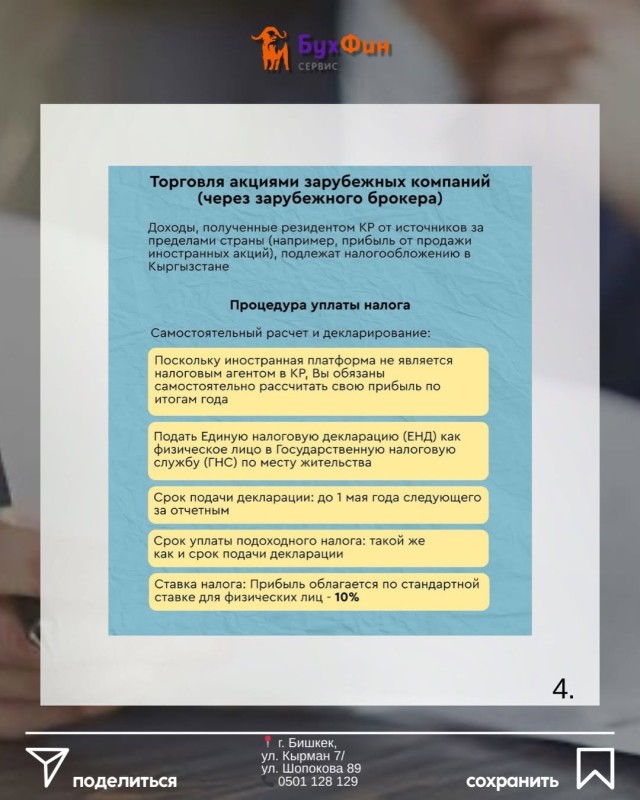 БухФин
СЕРВИС

Торговля акциями зарубежных компаний (через зарубежного брокера)

Доходы, полученные резидентом КР от источников за пределами страны (например, прибыль от продажи иностранных акций), подлежат налогообложению в Кыргызстане

Процедура уплаты налога

Самостоятельный расчет и декларирование:

Поскольку иностранная платформа не является налоговым агентом в КР, Вы обязаны самостоятельно рассчитать свою прибыль по итогам года

Подать Единую налоговую декларацию (ЕНД) как физическое лицо в Государственную налоговую службу (ГНС) по месту жительства

Срок подачи декларации: до 1 мая года следующего за отчетным

Срок уплаты подоходного налога: такой же как и срок подачи декларации

Ставка налога: Прибыль облагается по стандартной ставке для физических лиц - 10%

4.

поделиться

г. Бишкек,
ул. Кырман 7/
ул. Шопокова 89
0501 128 129

сохранить