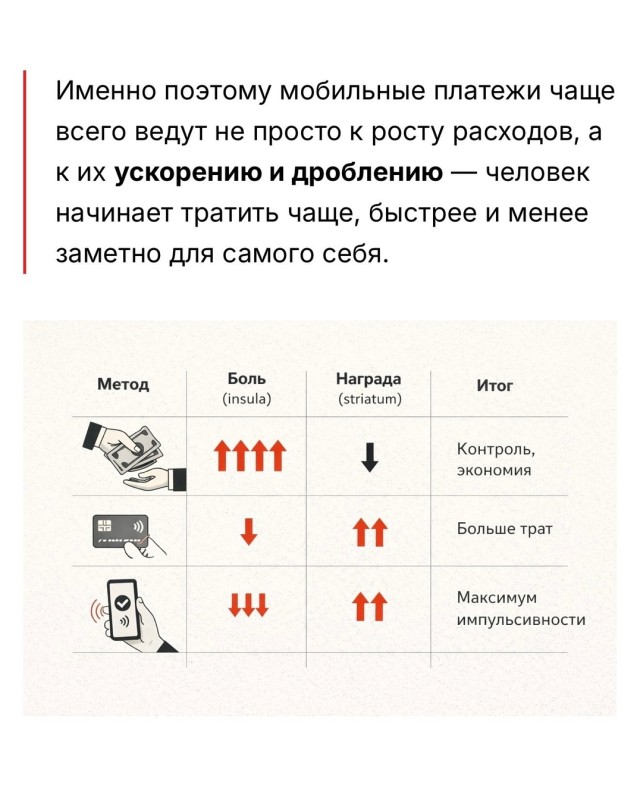 Именно поэтому мобильные платежи чаще всего ведут не просто к росту расходов, а к их **ускорению и дроблению** — человек начинает тратить чаще, быстрее и менее заметно для самого себя.

| Метод | Боль (insula) | Награда (striatum) | Итог |
|---|---|---|---|
| | ↑↑↑↑ | ↓ | Контроль, экономия |
| | ↓ | ↑↑ | Больше трат |
| | ↓↓↓ | ↑↑ | Максимум импульсивности |